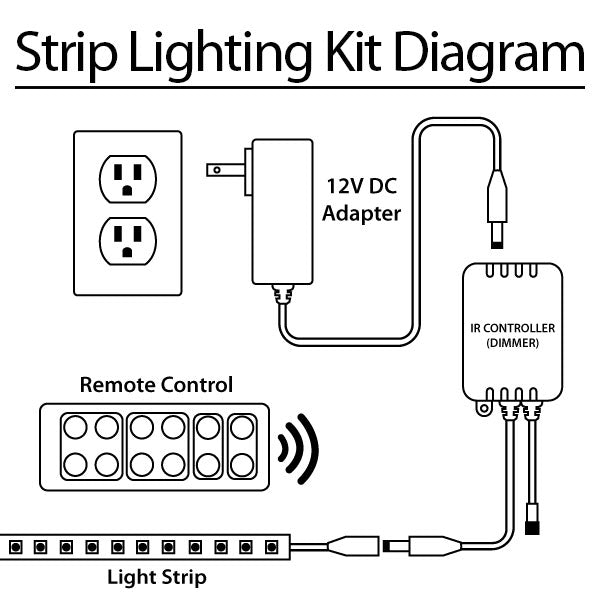 Strip Lighting Kit Diagram

12V DC
Adapter

IR CONTROLLER
(DIMMER)

Remote Control

Light Strip