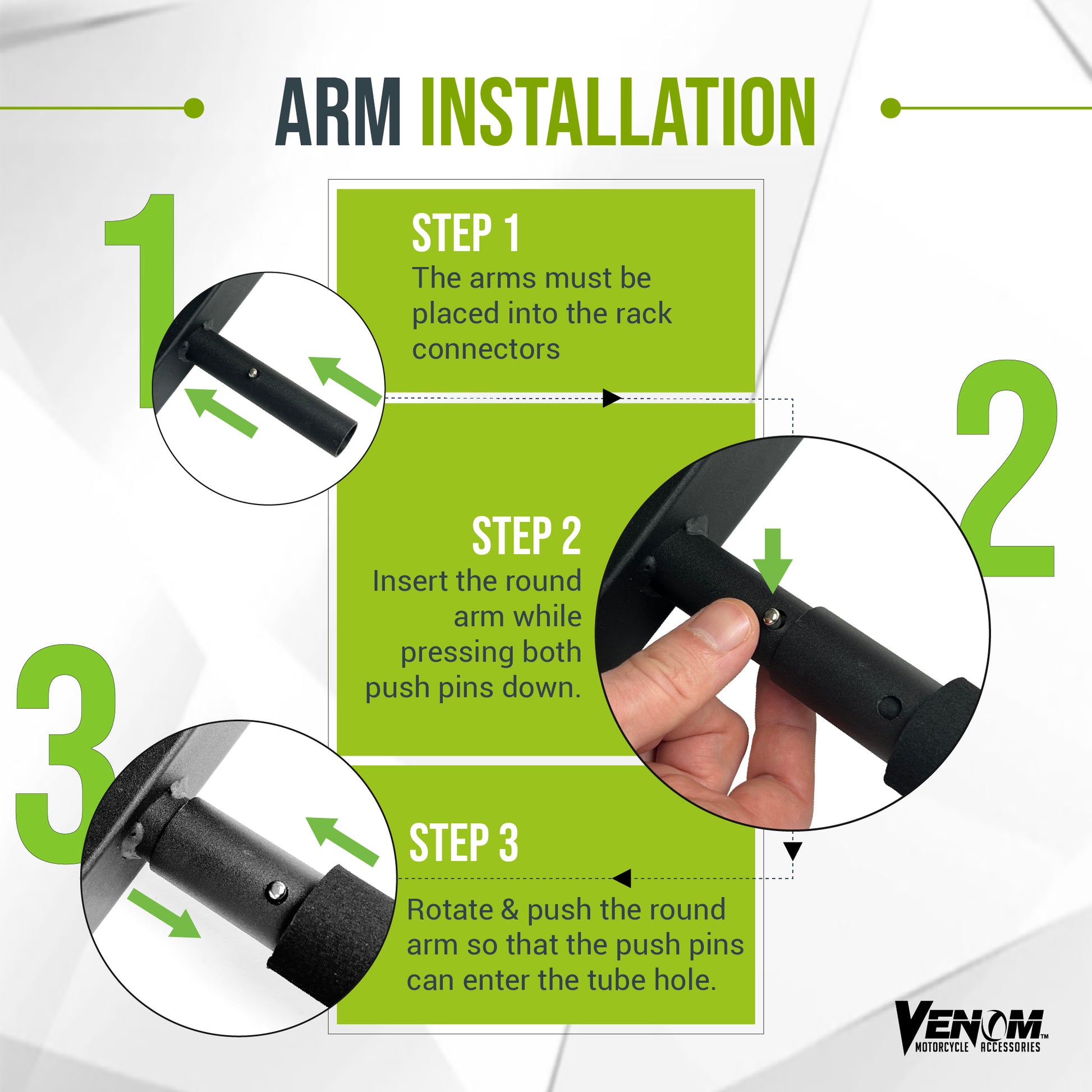 ARM INSTALLATION

1

STEP 1
The arms must be placed into the rack connectors

2

STEP 2
Insert the round arm while pressing both push pins down.

3

STEP 3
Rotate & push the round arm so that the push pins can enter the tube hole.

VENOM™
MOTORCYCLE ACCESSORIES