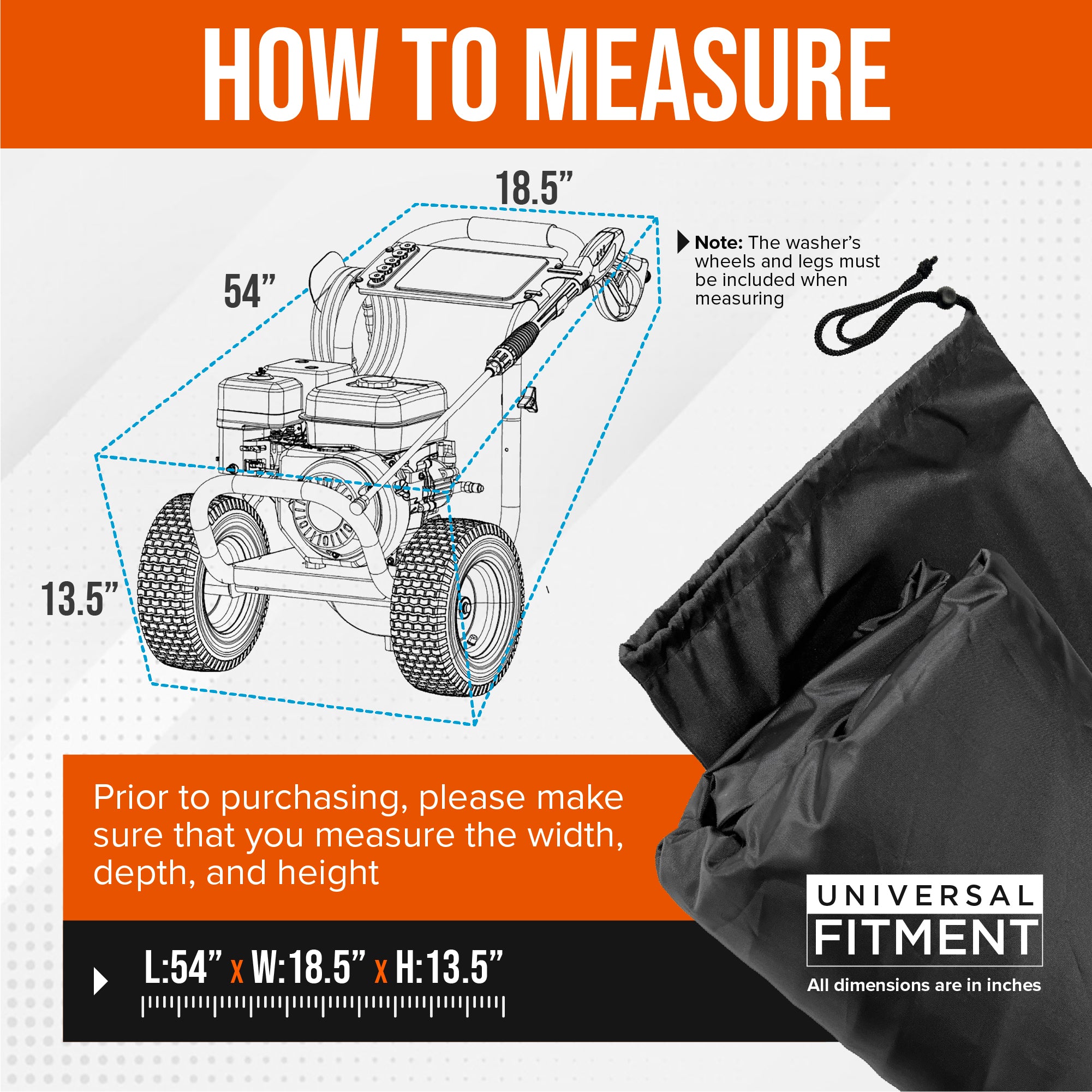 HOW TO MEASURE

18.5”

54”

13.5”

Note: The washer’s wheels and legs must be included when measuring

Prior to purchasing, please make sure that you measure the width, depth, and height

L:54” x W:18.5” x H:13.5”

UNIVERSAL FITMENT

All dimensions are in inches