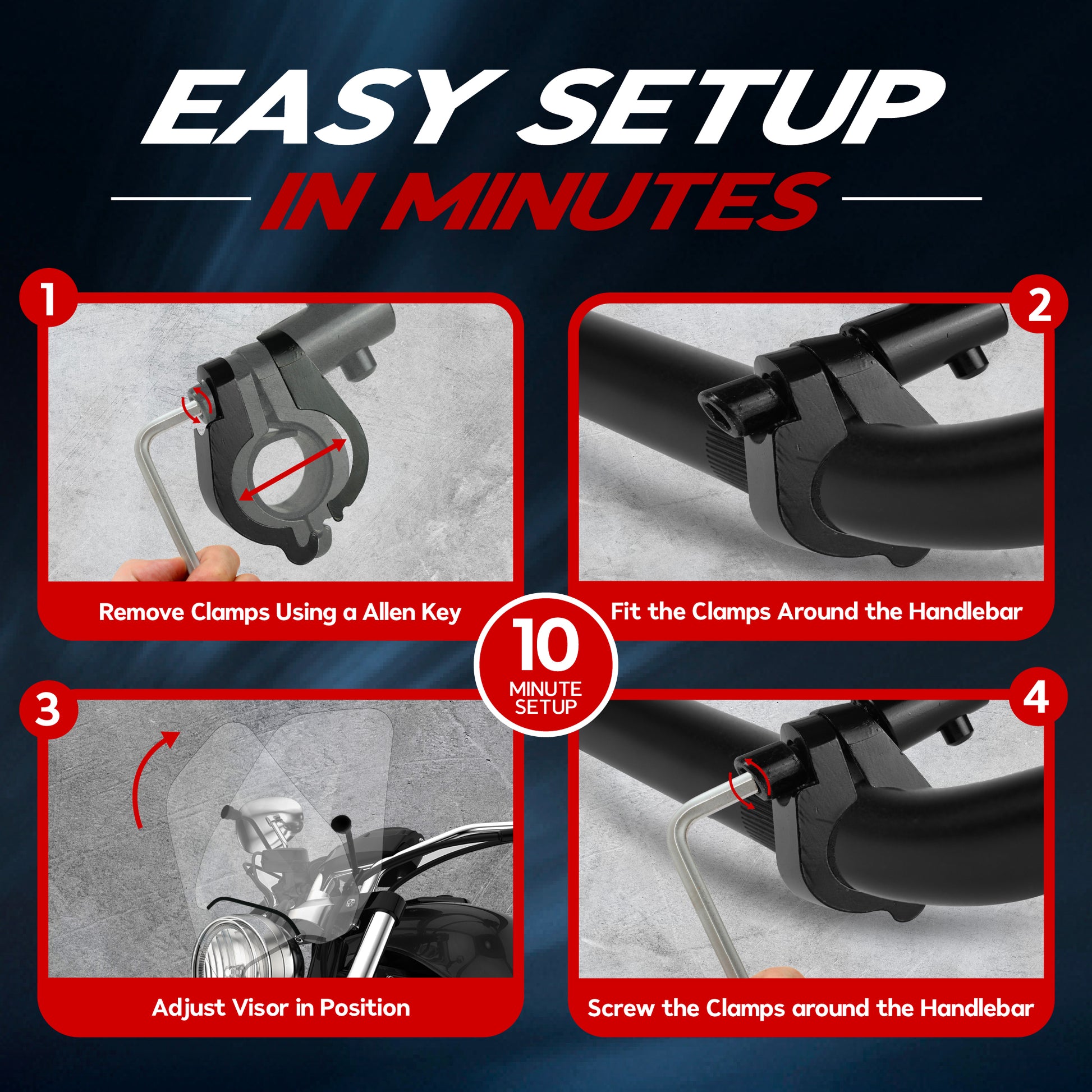 EASY SETUP
IN MINUTES

1
Remove Clamps Using a Allen Key

2
Fit the Clamps Around the Handlebar

10
MINUTE
SETUP

3
Adjust Visor in Position

4
Screw the Clamps around the Handlebar