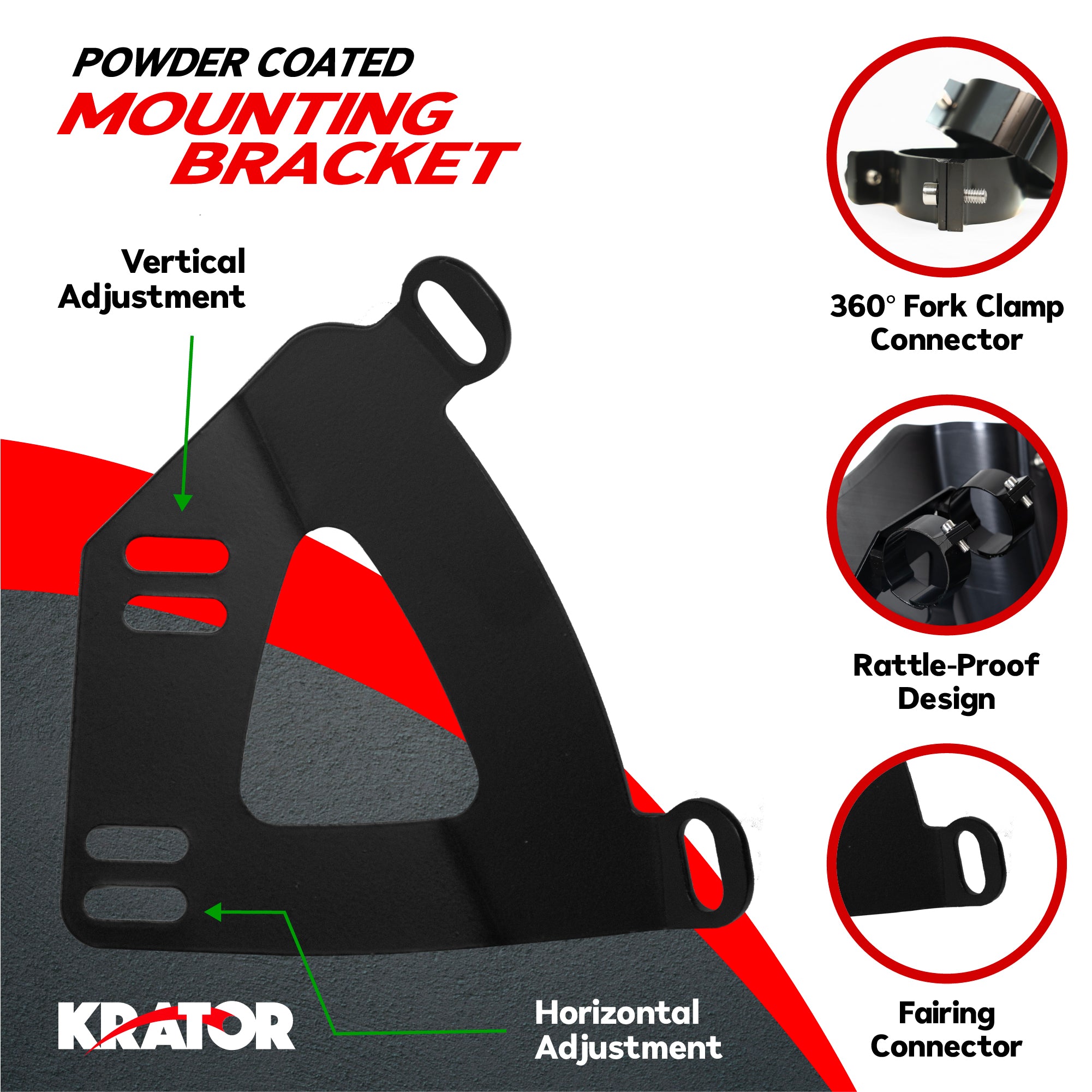 POWDER COATED
MOUNTING BRACKET

Vertical Adjustment

360° Fork Clamp Connector

Rattle-Proof Design

Fairing Connector

KRATOR

Horizontal Adjustment