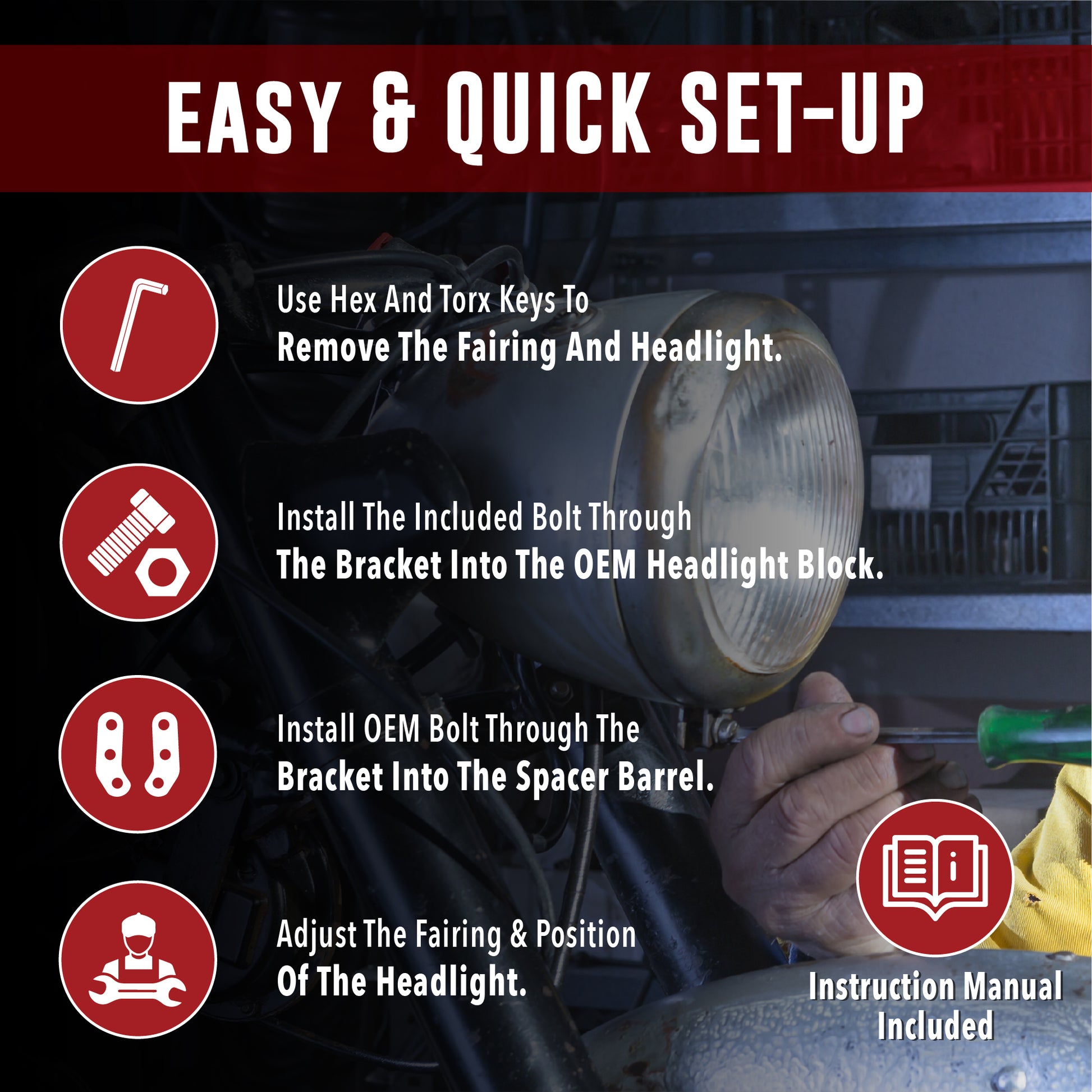 EASY & QUICK SET-UP

Use Hex And Torx Keys To
Remove The Fairing And Headlight.

Install The Included Bolt Through
The Bracket Into The OEM Headlight Block.

Install OEM Bolt Through The
Bracket Into The Spacer Barrel.

Adjust The Fairing & Position
Of The Headlight.

Instruction Manual
Included