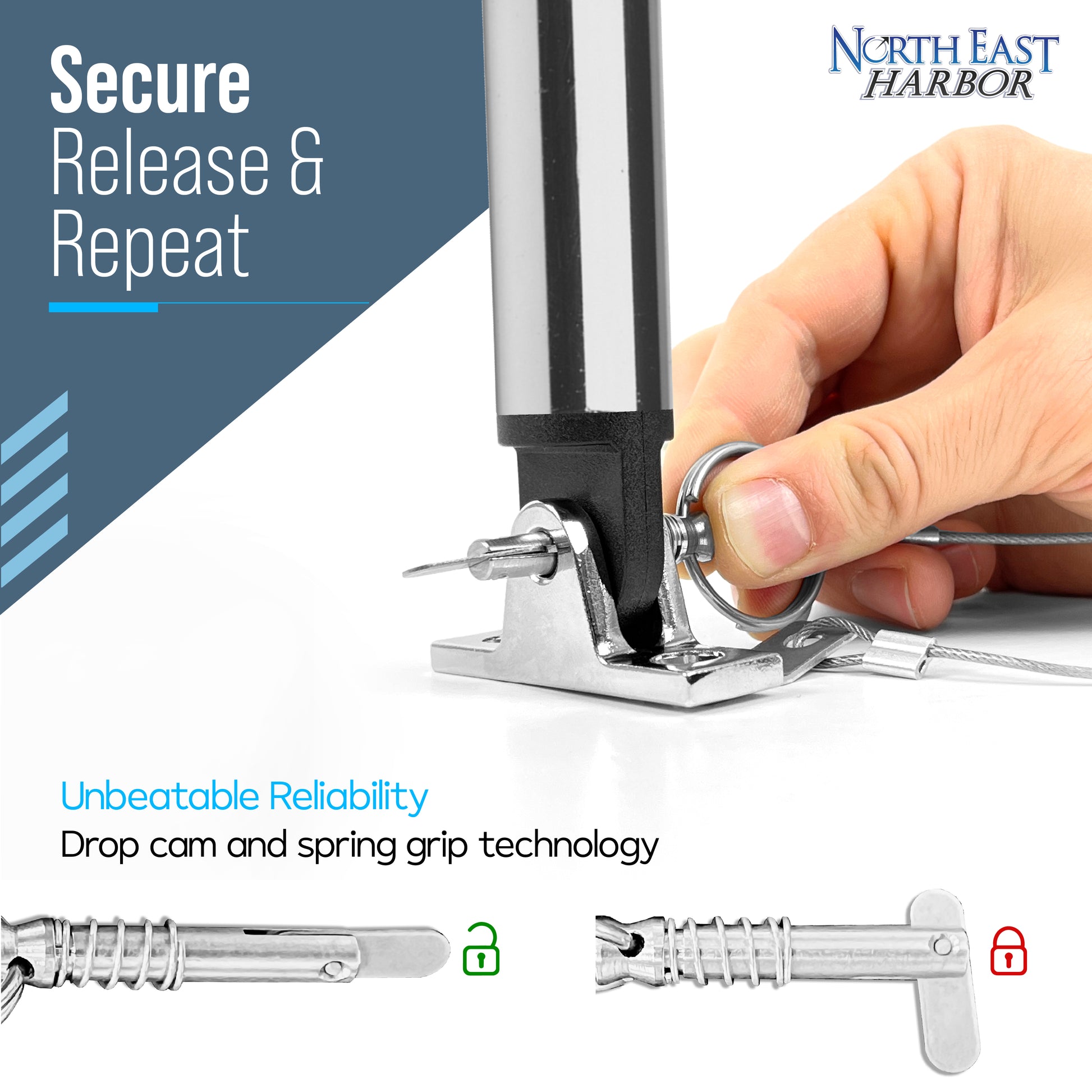 Secure
Release &
Repeat

NORTH EAST
HARBOR

Unbeatable Reliability
Drop cam and spring grip technology